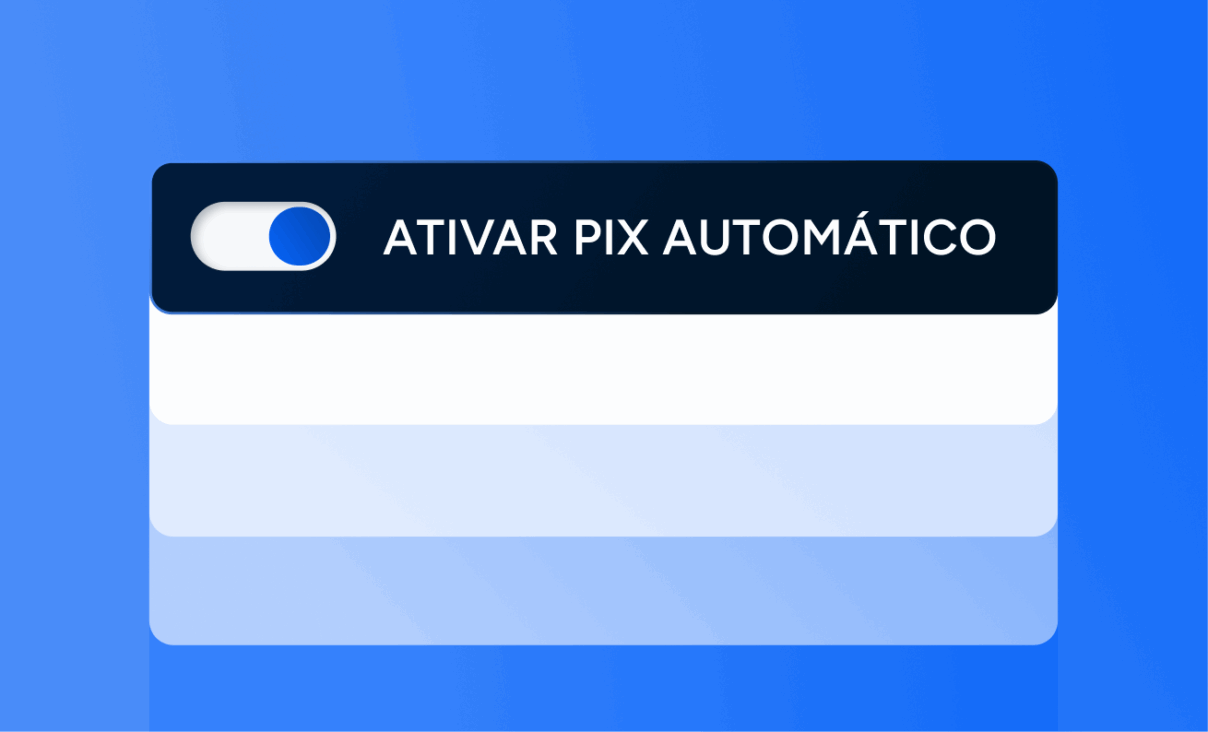 ATIVAR PIX AUTOMÁTICO